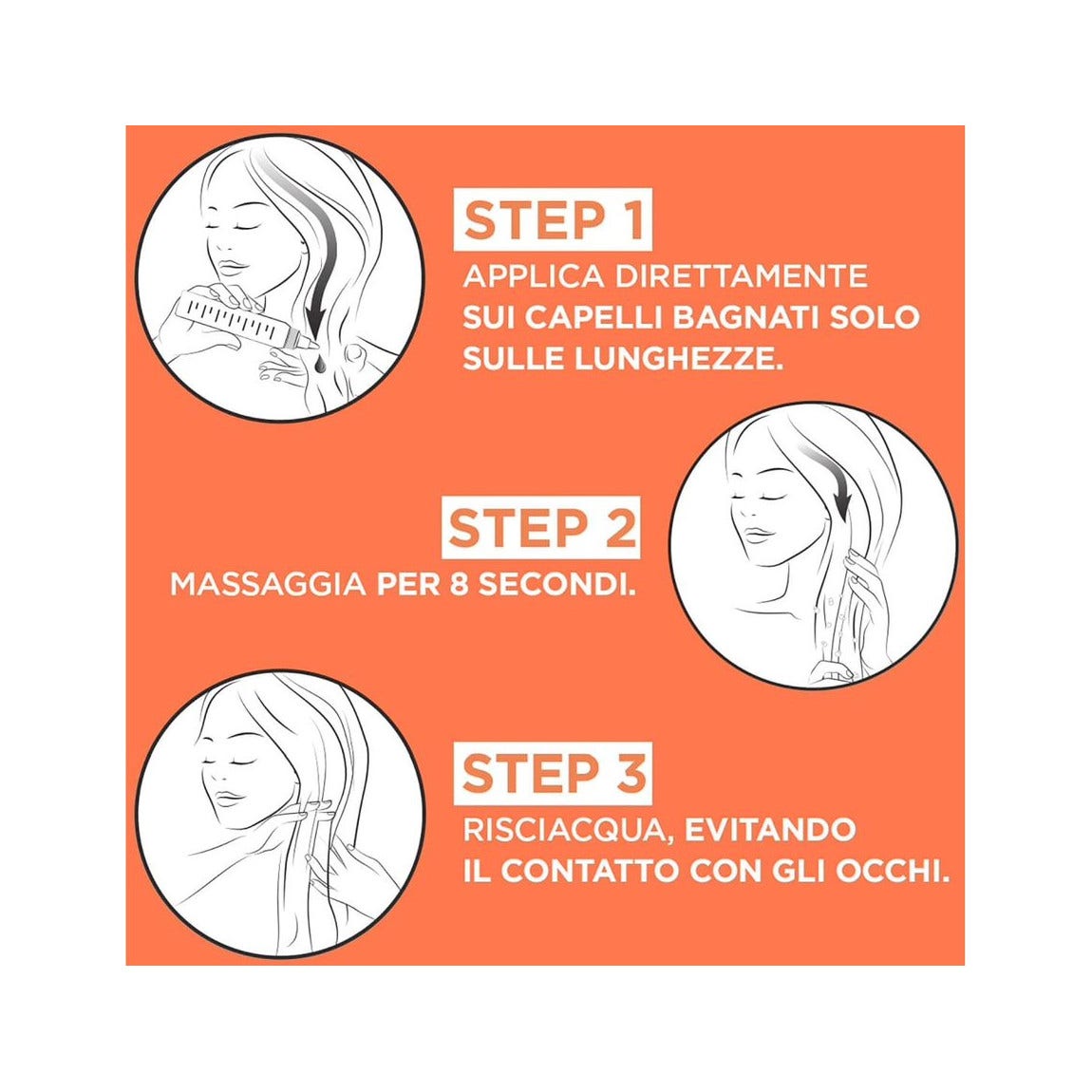 STEP 1
APPLICA DIRETTAMENTE SUI CAPELLI BAGNATI SOLO SULLE LUNGHEZZE.

STEP 2
MASSAGGIA PER 8 SECONDI.

STEP 3
RISCIACQUA, EVITANDO IL CONTATTO CON GLI OCCHI.