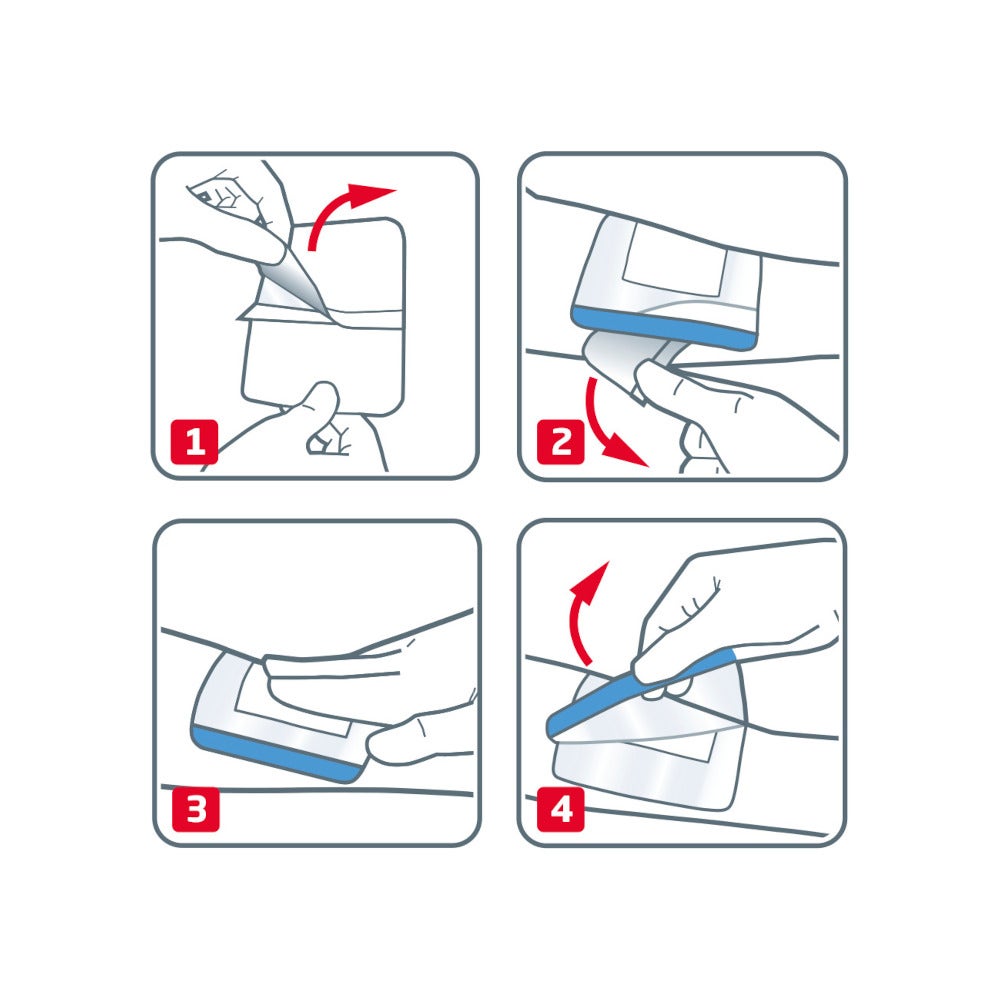 1

2

3

4