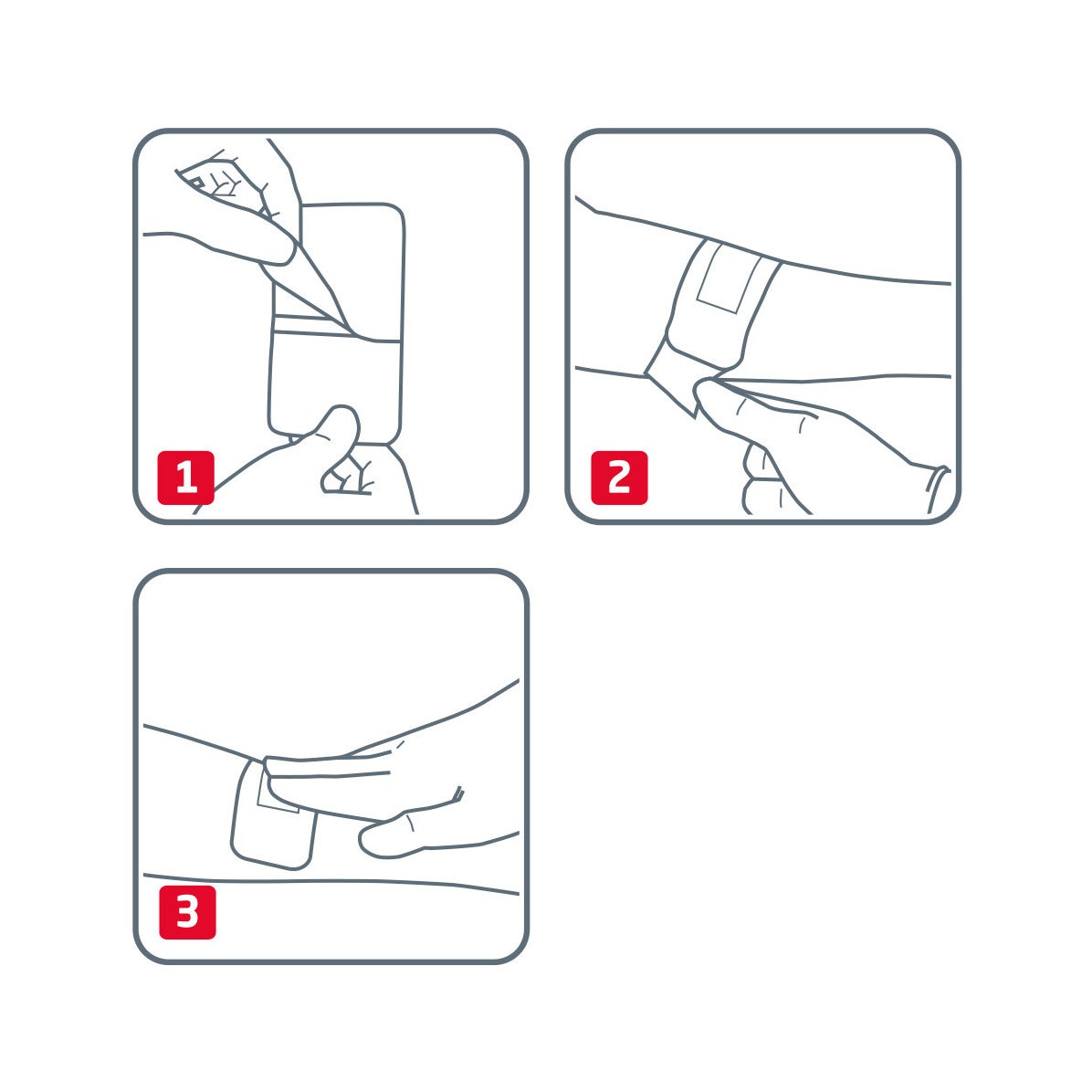 1

2

3