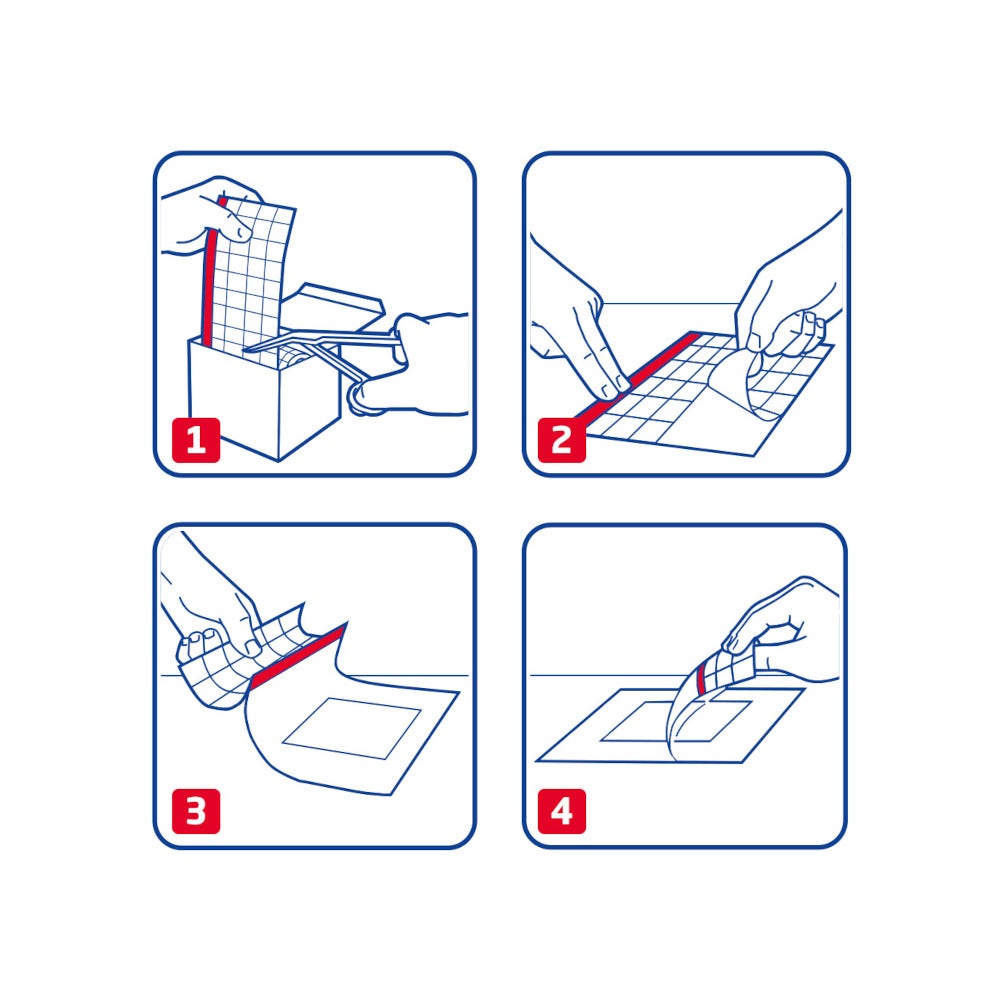 1

2

3

4