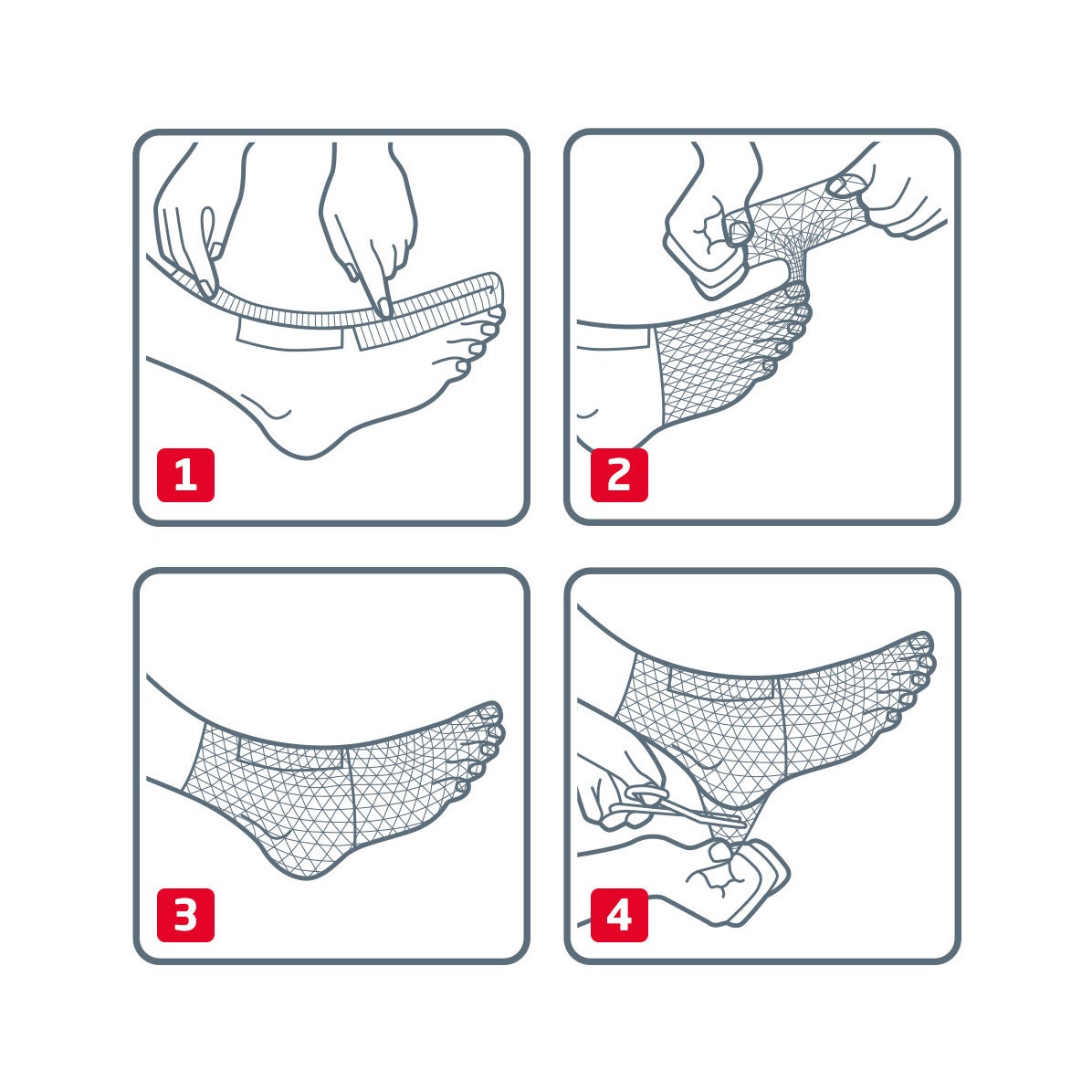 1

2

3

4