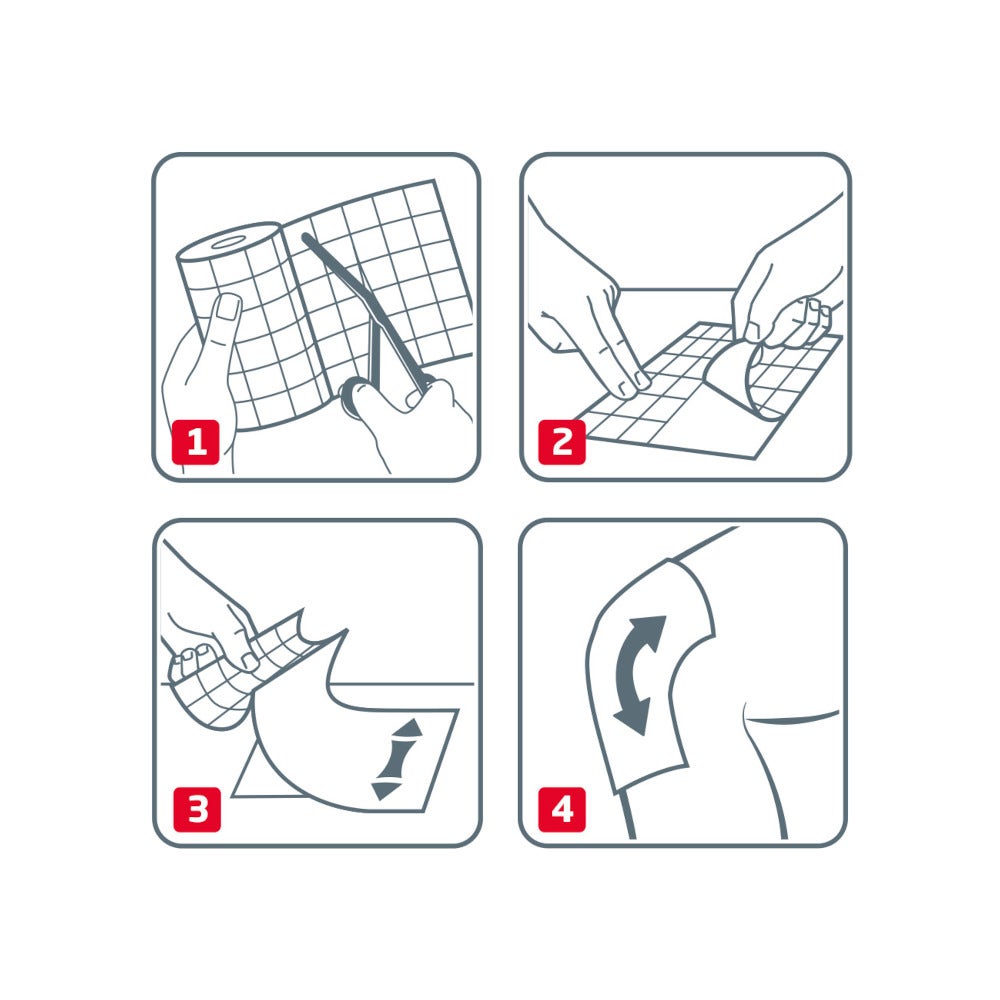 1

2

3

4